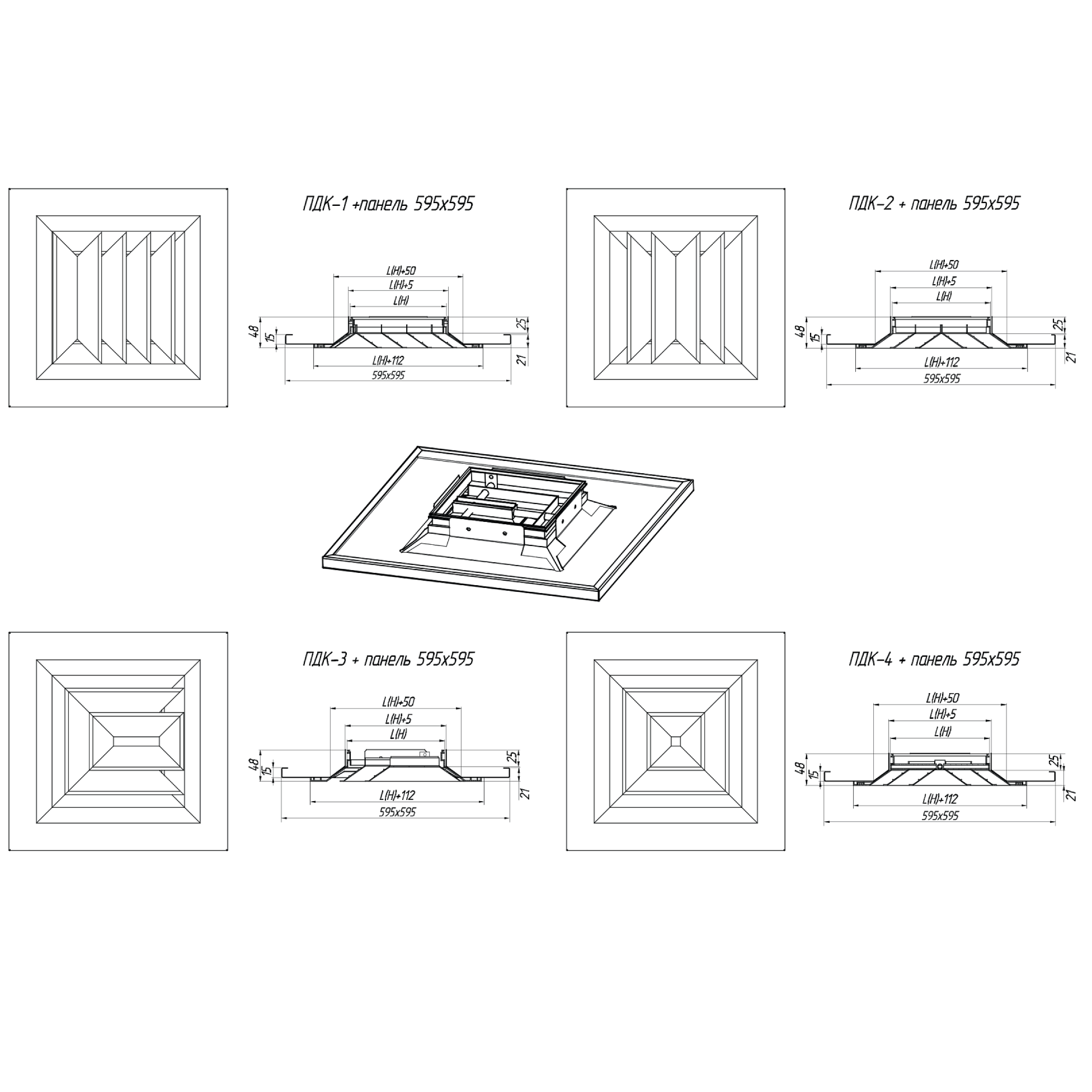 ПДК-1 +панель 595x595

L(H)+50
L(H)+5
L(H)
48
15
25
21
L(H)+112
595x595

ПДК-2 + панель 595x595

L(H)+50
L(H)+5
L(H)
48
15
25
21
L(H)+112
595x595

ПДК-3 + панель 595x595

L(H)+50
L(H)+5
L(H)
48
15
25
21
L(H)+112
595x595

ПДК-4 + панель 595x595

L(H)+50
L(H)+5
L(H)
48
15
25
21
L(H)+112
595x595