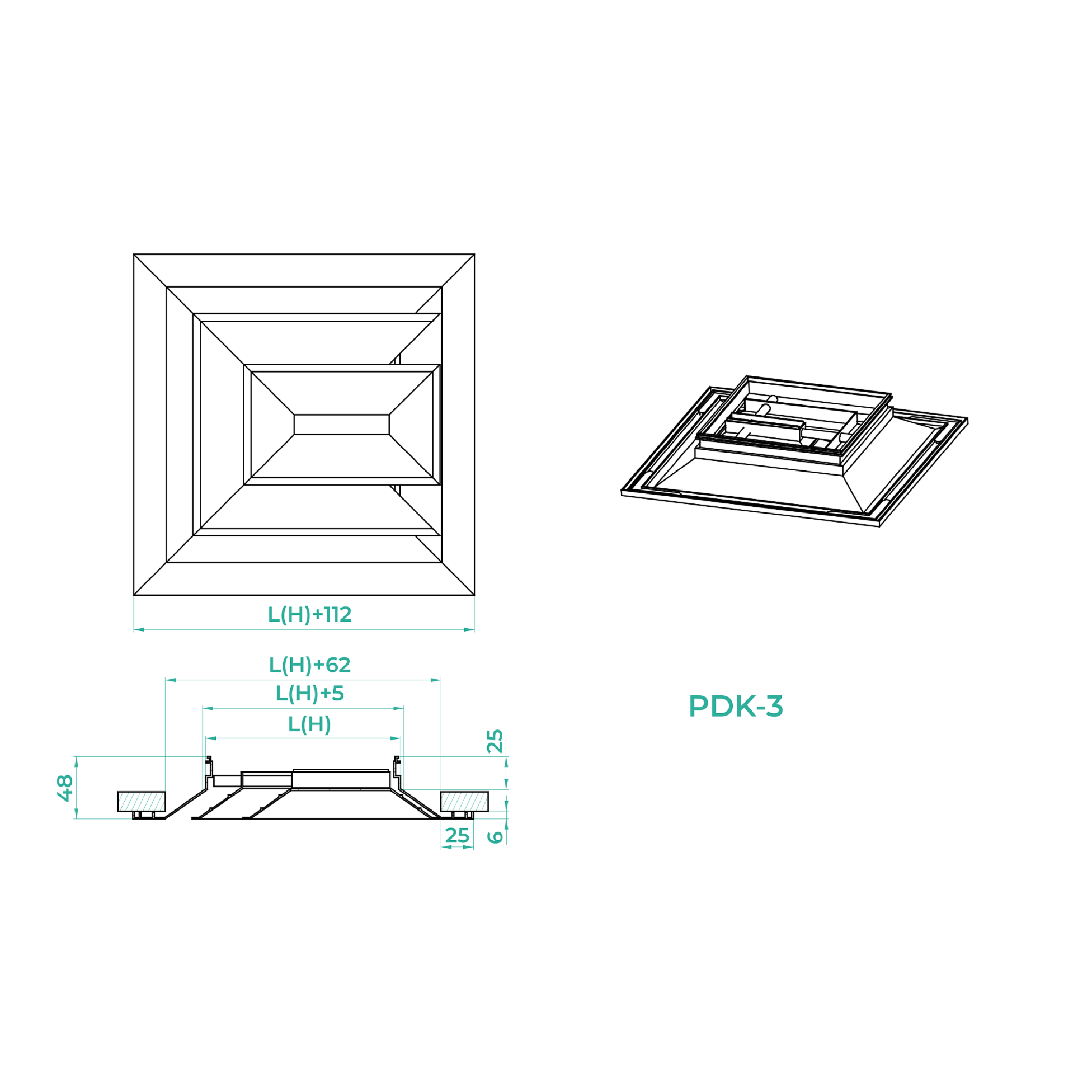 L(H)+112

L(H)+62

L(H)+5

L(H)

25

48

25

6

PDK-3