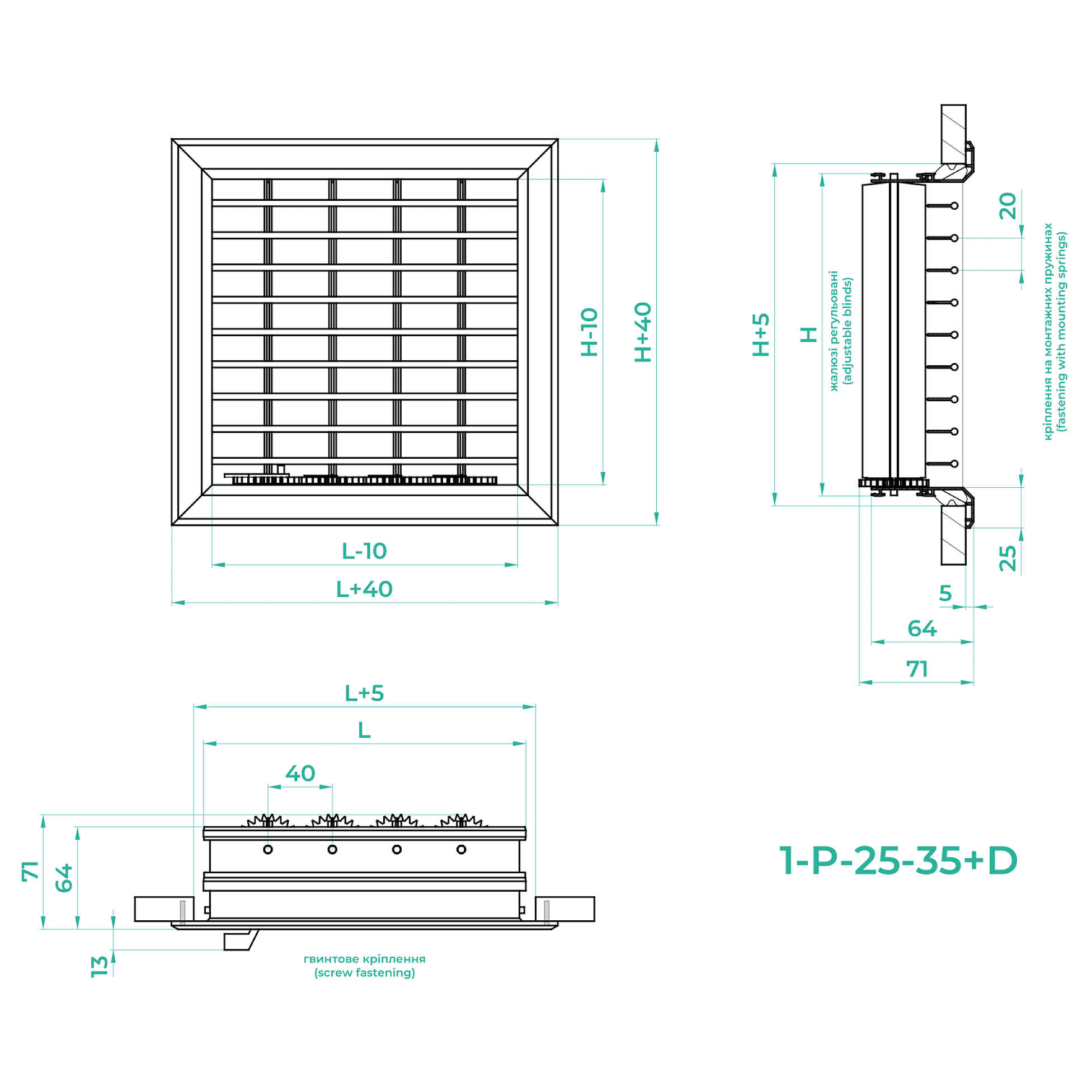 H-10

H+40

L-10

L+40

H+5

H

жалюзі регульовані
(adjustable blinds)

20

кріплення на монтажних пружинах
(fastening with mounting springs)

25

5

64

71

L+5

L

40

71

64

13

гвинтове кріплення
(screw fastening)

1-P-25-35+D