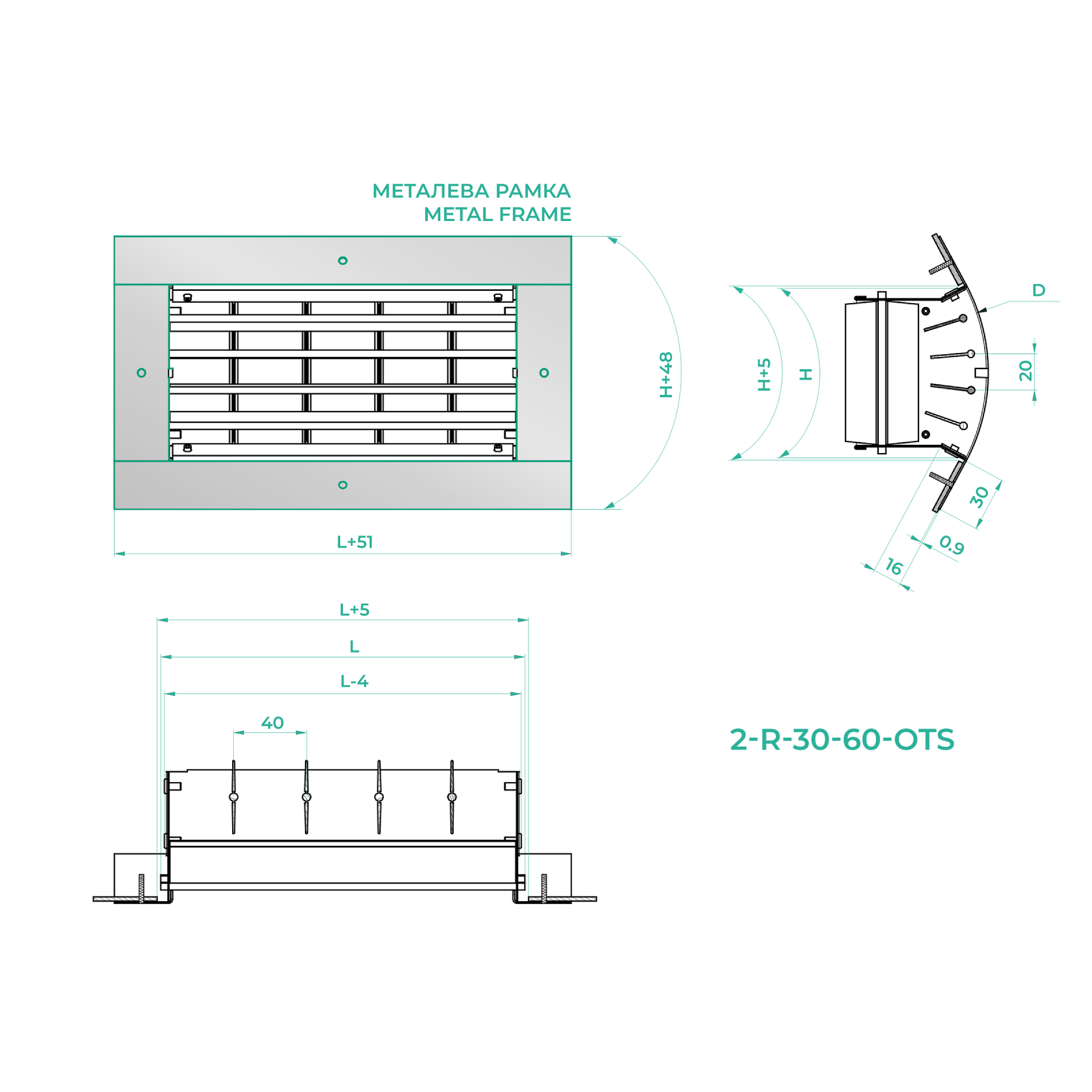 МЕТАЛЕВА РАМКА
METAL FRAME

H+48

L+51

H+5

H

D

20

30

0.9

16

L+5

L

L-4

40

2-R-30-60-OTS